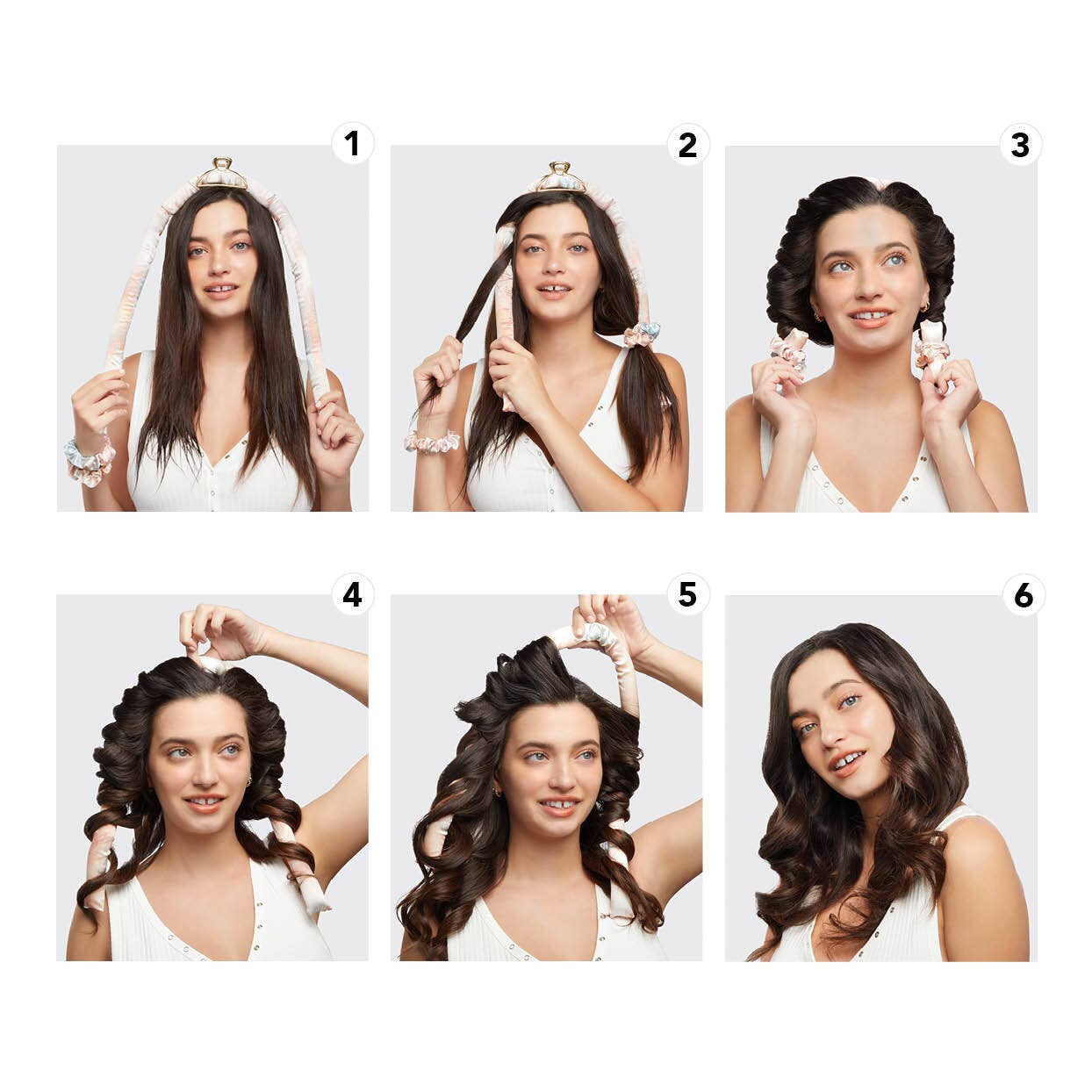 1

2

3

4

5

6