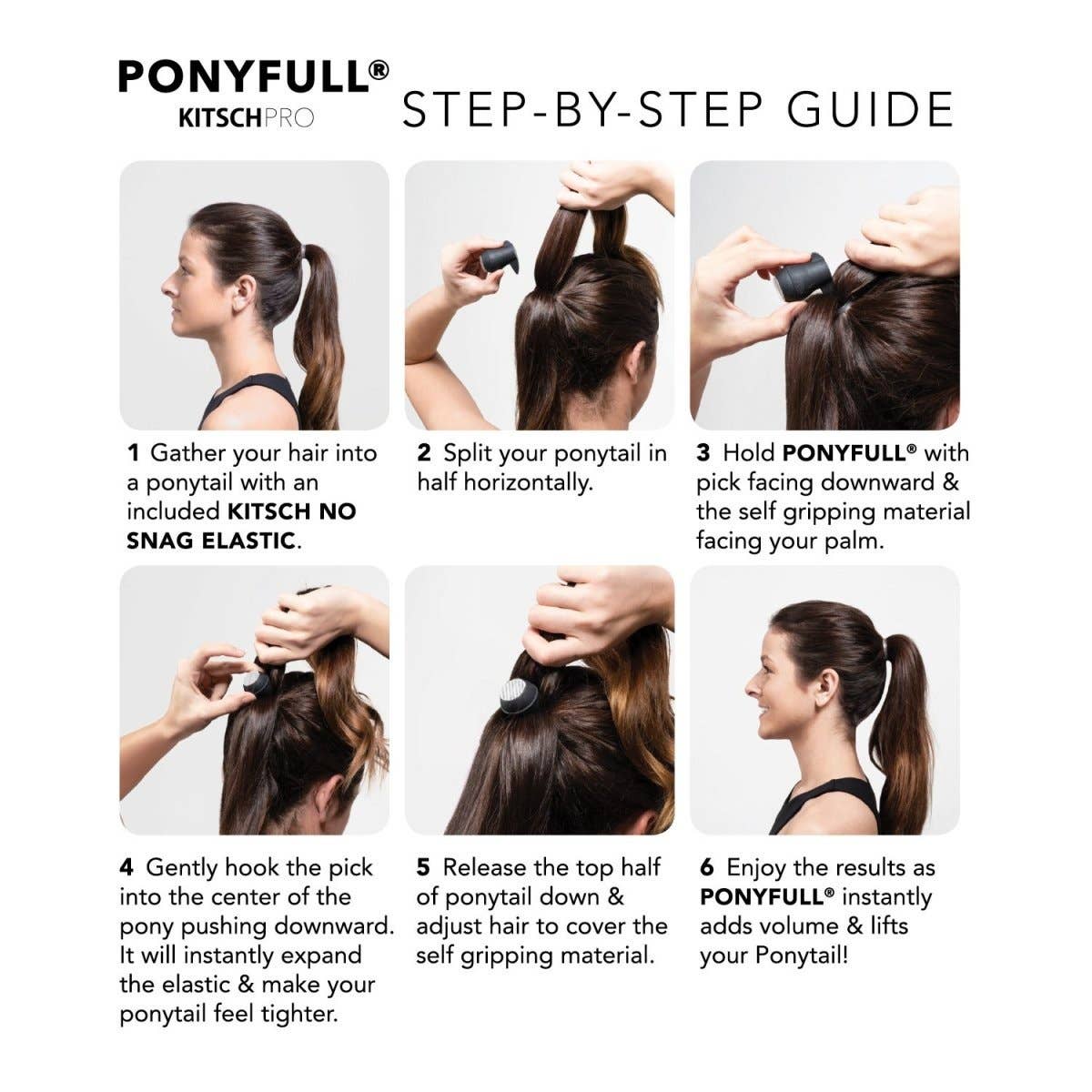 PONYFULL®
KITSCHPRO

STEP-BY-STEP GUIDE

1 Gather your hair into a ponytail with an included KITSCH NO SNAG ELASTIC.

2 Split your ponytail in half horizontally.

3 Hold PONYFULL® with pick facing downward & the self gripping material facing your palm.

4 Gently hook the pick into the center of the pony pushing downward. It will instantly expand the elastic & make your ponytail feel tighter.

5 Release the top half of ponytail down & adjust hair to cover the self gripping material.

6 Enjoy the results as PONYFULL® instantly adds volume & lifts your Ponytail!